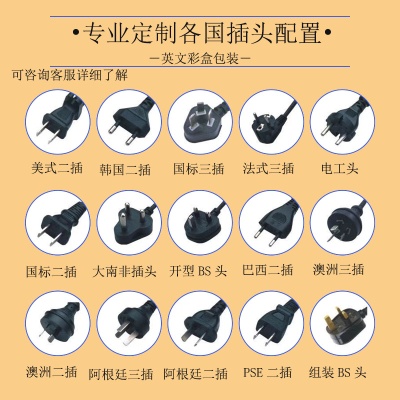 •专业定制各国插头配置•

—英文彩盒包装—

可咨询客服详细了解

美式二插 韩国二插 国标三插 法式三插 电工头

国标二插 大南非插头 开型 BS 头 巴西二插 澳洲三插

澳洲二插 阿根廷三插 阿根廷二插 PSE 二插 组装 BS 头