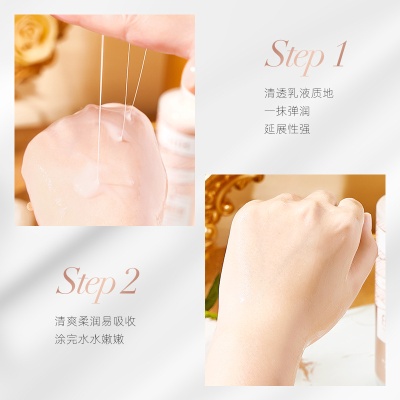 Step 1

清透乳液质地
一抹弹润
延展性强

Step 2

清爽柔润易吸收
涂完水水嫩嫩