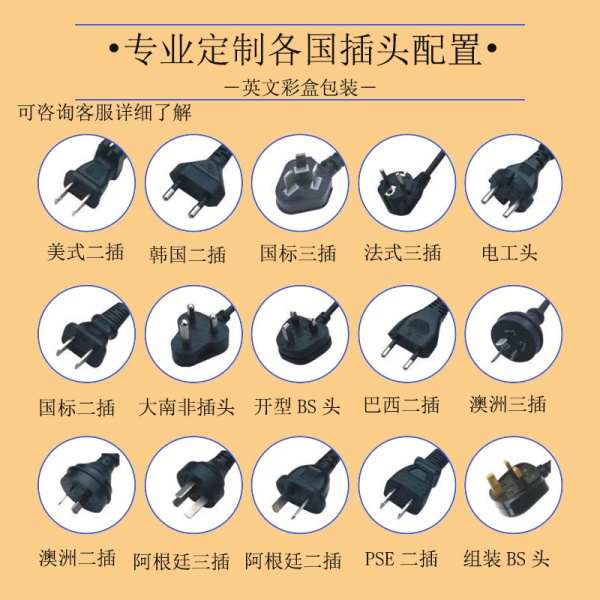 •专业定制各国插头配置•

—英文彩盒包装—

可咨询客服详细了解

美式二插 韩国二插 国标三插 法式三插 电工头

国标二插 大南非插头 开型 BS 头 巴西二插 澳洲三插

澳洲二插 阿根廷三插 阿根廷二插 PSE 二插 组装 BS 头